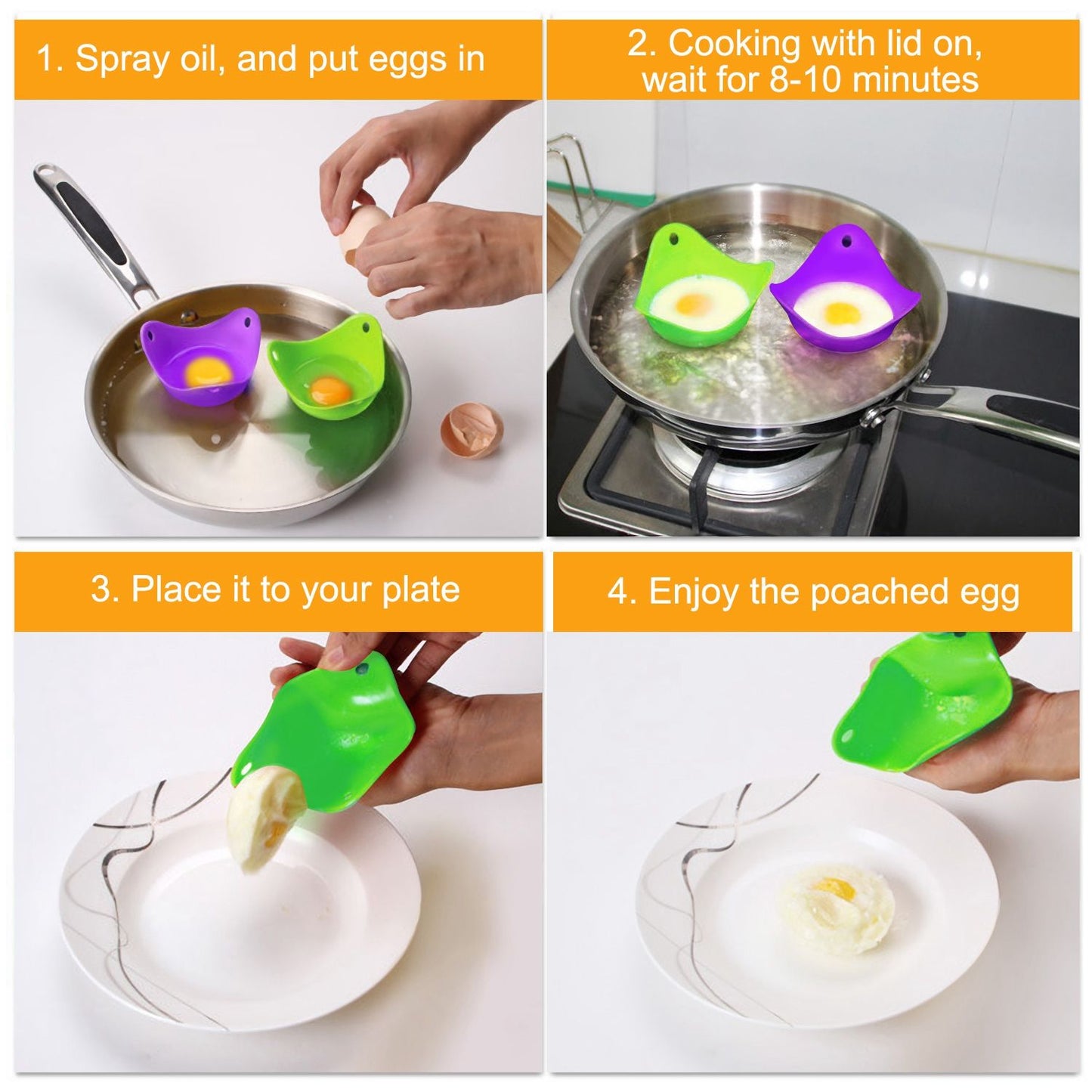 1. Spray oil, and put eggs in

2. Cooking with lid on, wait for 8-10 minutes

3. Place it to your plate

4. Enjoy the poached egg